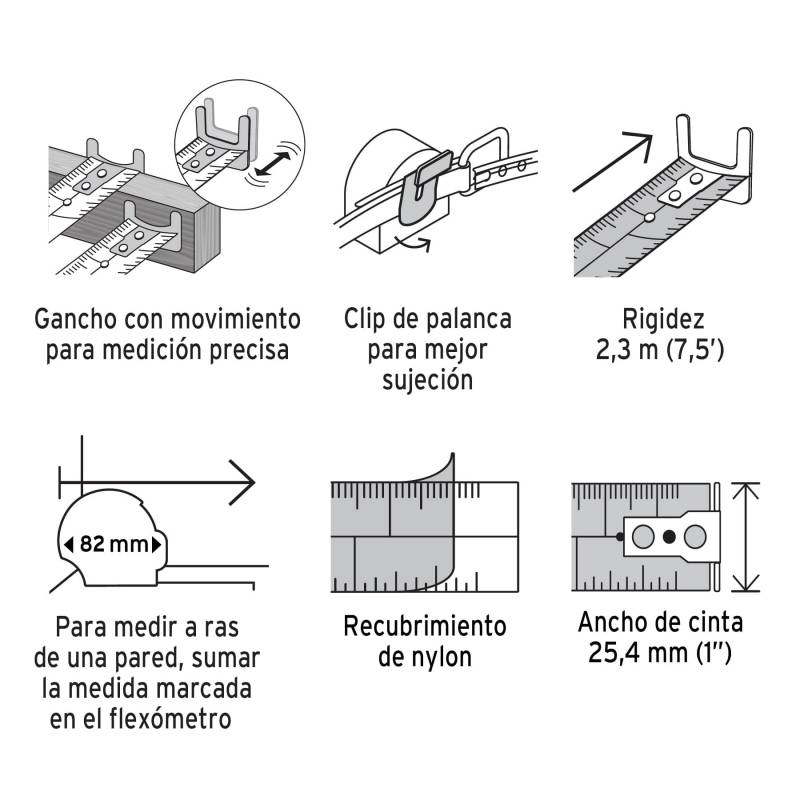 Gancho con movimiento para medición precisa

Clip de palanca para mejor sujeción

Rigidez 2,3 m (7,5′)

82 mm

Para medir a ras de una pared, sumar la medida marcada en el flexómetro

Recubrimiento de nylon

Ancho de cinta 25,4 mm (1″)